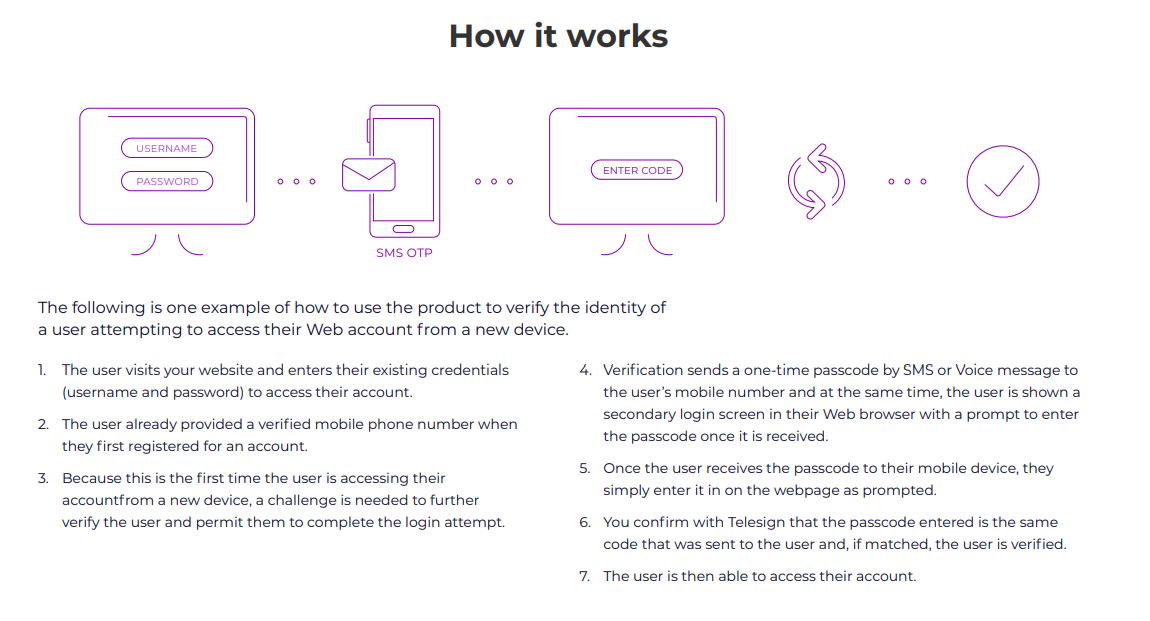 How it works

USERNAME

PASSWORD

SMS OTP

ENTER CODE

The following is one example of how to use the product to verify the identity of a user attempting to access their Web account from a new device.

1. The user visits your website and enters their existing credentials (username and password) to access their account.

2. The user already provided a verified mobile phone number when they first registered for an account.

3. Because this is the first time the user is accessing their accountfrom a new device, a challenge is needed to further verify the user and permit them to complete the login attempt.

4. Verification sends a one-time passcode by SMS or Voice message to the user's mobile number and at the same time, the user is shown a secondary login screen in their Web browser with a prompt to enter the passcode once it is received.

5. Once the user receives the passcode to their mobile device, they simply enter it in on the webpage as prompted.

6. You confirm with Telesign that the passcode entered is the same code that was sent to the user and, if matched, the user is verified.

7. The user is then able to access their account.